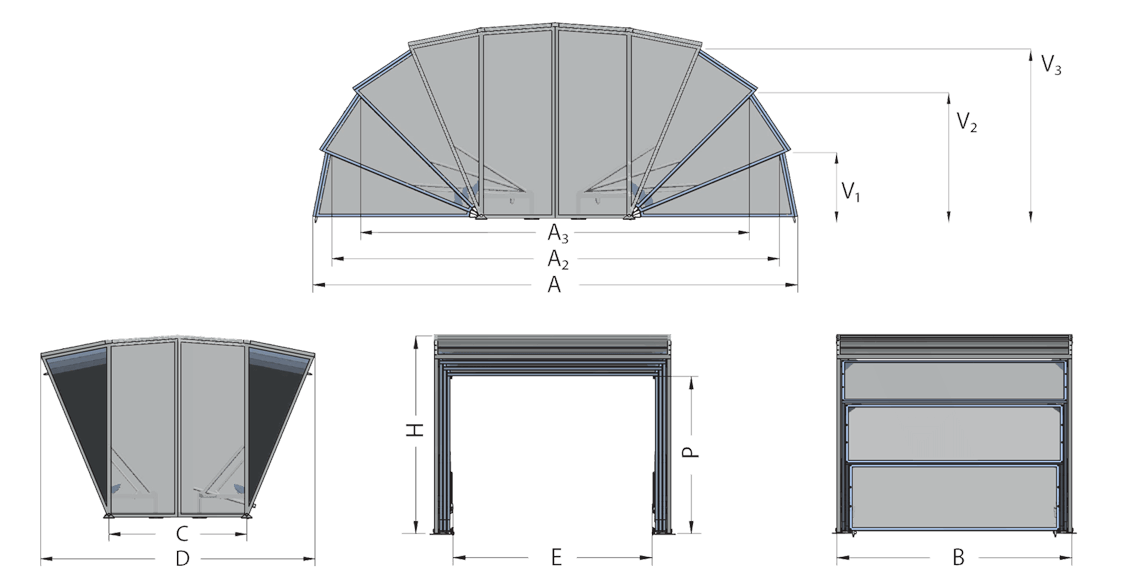 $V_3$
$V_2$
$V_1$
$A_3$
$A_2$
A
H
P
C
D
E
B